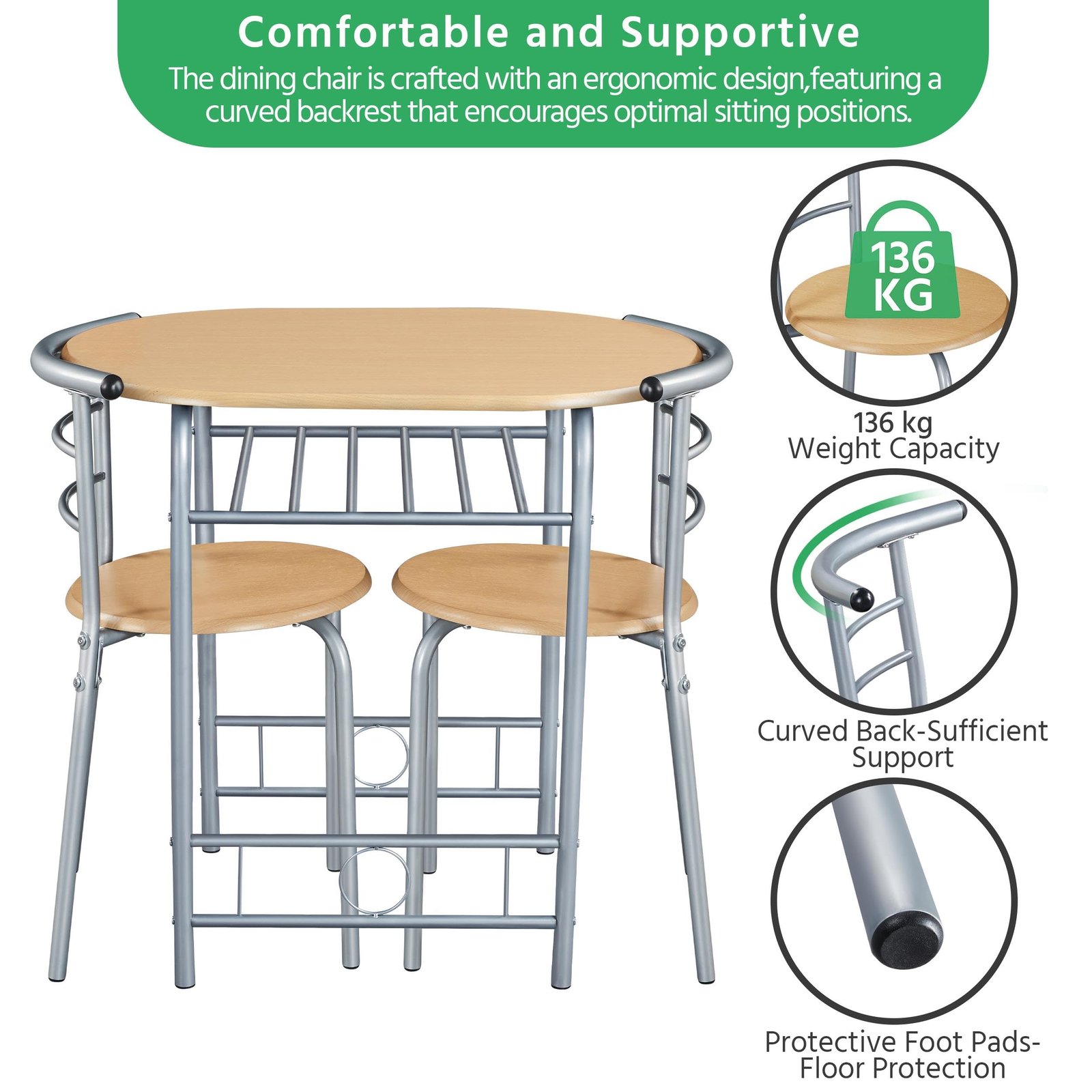 Comfortable and Supportive

The dining chair is crafted with an ergonomic design,featuring a curved backrest that encourages optimal sitting positions.

136 KG

136 kg
Weight Capacity

Curved Back-Sufficient Support

Protective Foot Pads-Floor Protection